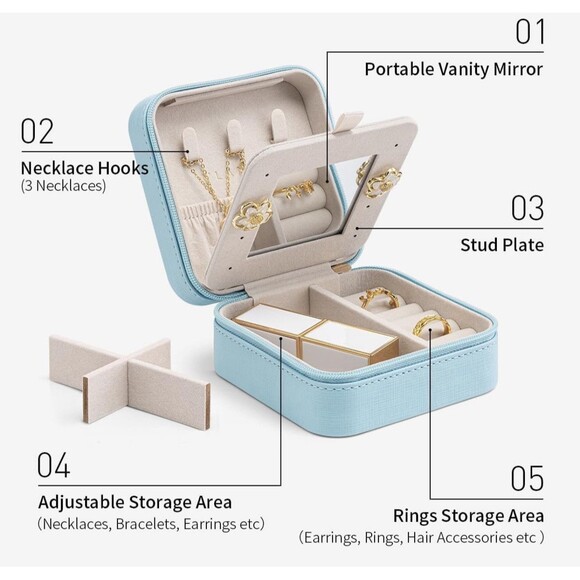 01
Portable Vanity Mirror

02
Necklace Hooks
(3 Necklaces)

03
Stud Plate

04
Adjustable Storage Area
(Necklaces, Bracelets, Earrings etc)

05
Rings Storage Area
(Earrings, Rings, Hair Accessories etc )